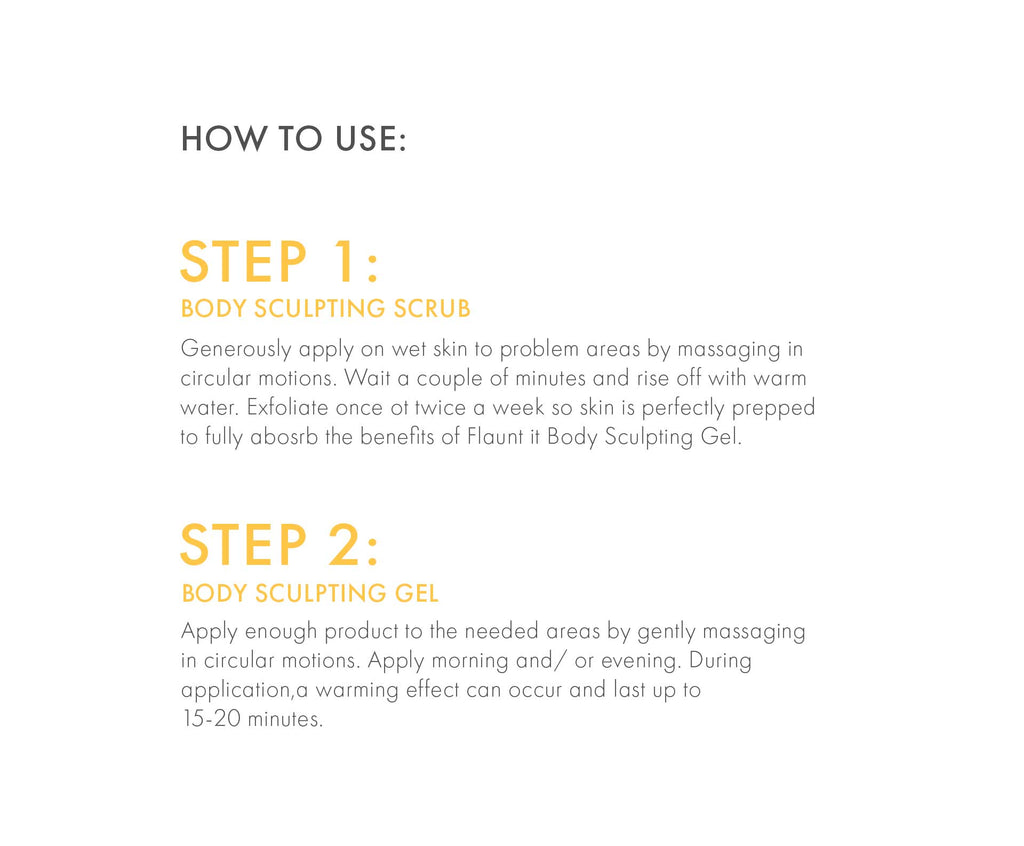 HOW TO USE:

STEP 1:
BODY SCULPTING SCRUB

Generously apply on wet skin to problem areas by massaging in circular motions. Wait a couple of minutes and rise off with warm water. Exfoliate once ot twice a week so skin is perfectly prepped to fully abosrb the benefits of Flaunt it Body Sculpting Gel.

STEP 2:
BODY SCULPTING GEL

Apply enough product to the needed areas by gently massaging in circular motions. Apply morning and/ or evening. During application,a warming effect can occur and last up to 15-20 minutes.