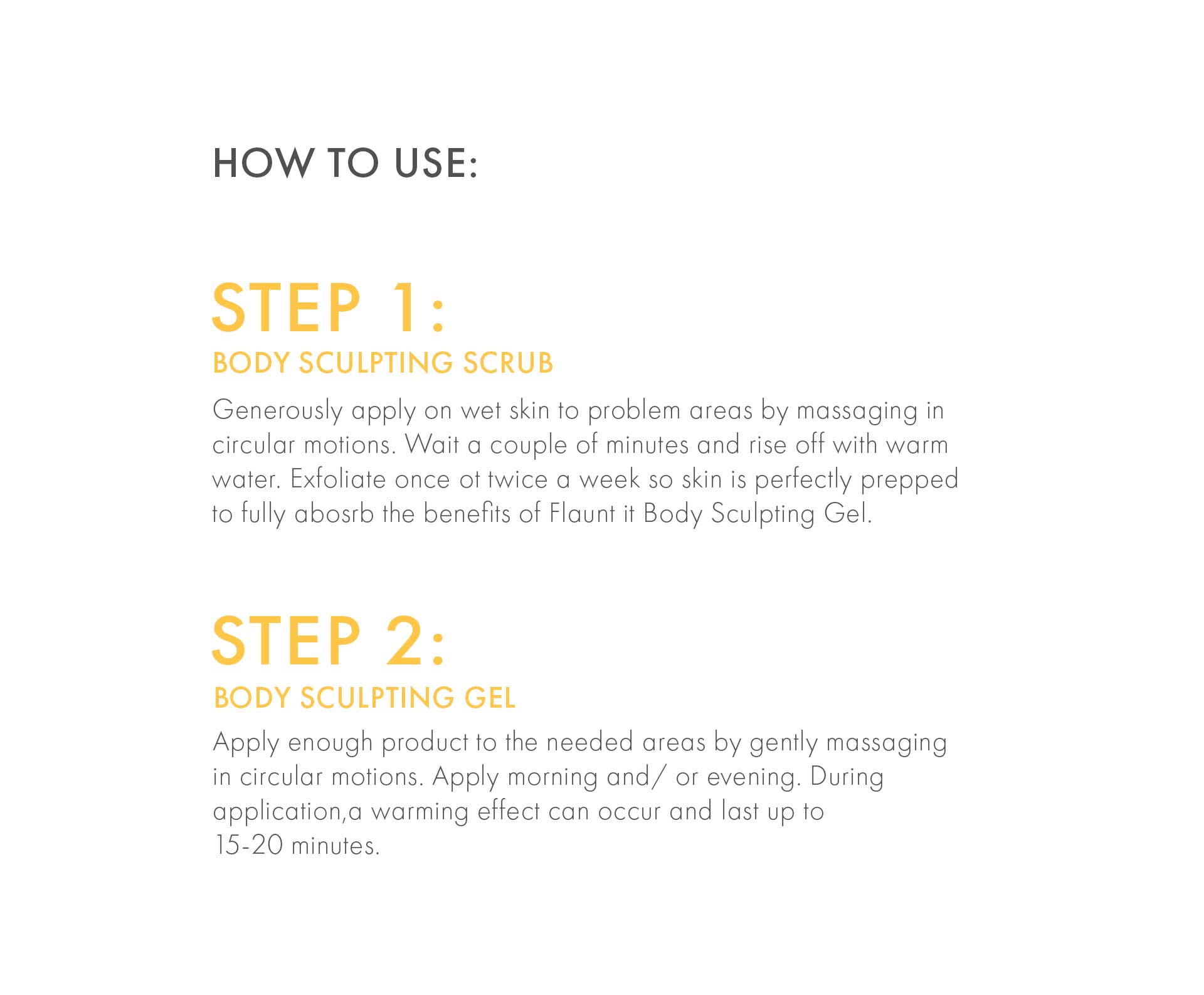 HOW TO USE:

STEP 1:
BODY SCULPTING SCRUB

Generously apply on wet skin to problem areas by massaging in circular motions. Wait a couple of minutes and rise off with warm water. Exfoliate once ot twice a week so skin is perfectly prepped to fully abosrb the benefits of Flaunt it Body Sculpting Gel.

STEP 2:
BODY SCULPTING GEL

Apply enough product to the needed areas by gently massaging in circular motions. Apply morning and/ or evening. During application,a warming effect can occur and last up to 15-20 minutes.